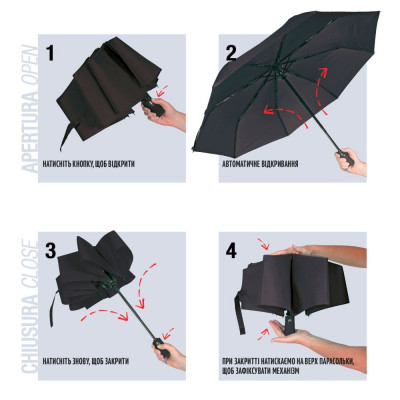 APERTURA OPEN

1

НАТИСНІТЬ КНОПКУ, ЩОБ ВІДКРИТИ

2

АВТОМАТИЧНЕ ВІДКРИВАННЯ

CHIUSURA CLOSE

3

НАТИСНІТЬ ЗНОВУ, ЩОБ ЗАКРИТИ

4

ПРИ ЗАКРИТТІ НАТИСКАЄМО НА ВЕРХ ПАРАСОЛЬКИ, ЩОБ ЗАФІКСУВАТИ МЕХАНІЗМ